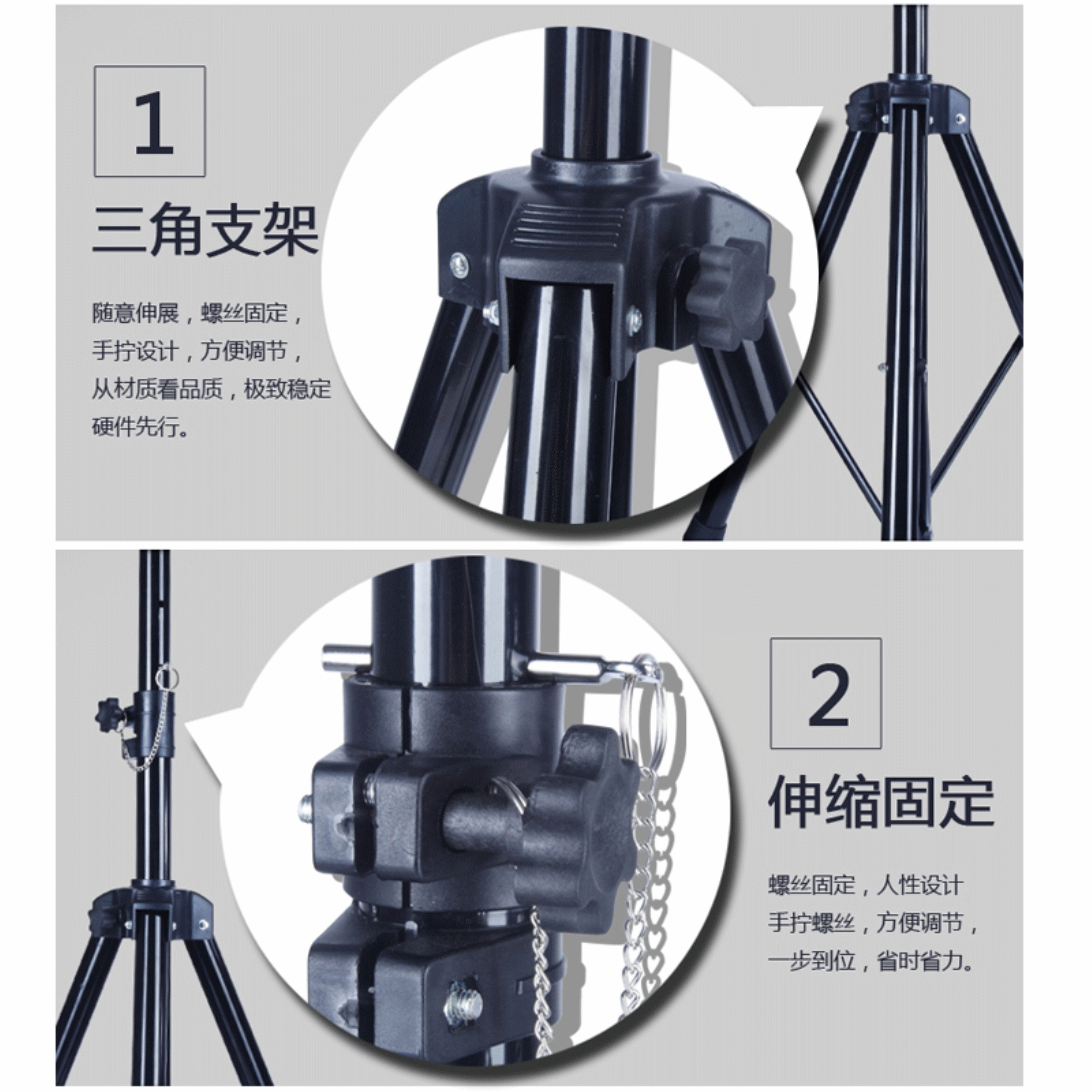 1

三角支架

随意伸展，螺丝固定，
手拧设计，方便调节，
从材质看品质，极致稳定
硬件先行。

2

伸缩固定

螺丝固定，人性设计
手拧螺丝，方便调节，
一步到位，省时省力。