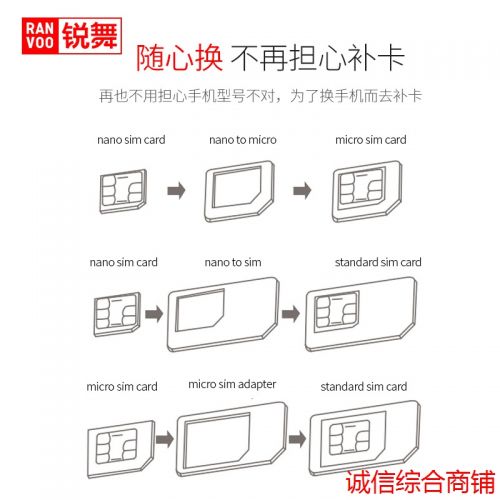 RAN VOO 锐舞

随心换 不再担心补卡

再也不用担心手机型号不对，为了换手机而去补卡

nano sim card

nano to micro

micro sim card

nano sim card

nano to sim

standard sim card

micro sim card

micro sim adapter

standard sim card

诚信综合商铺