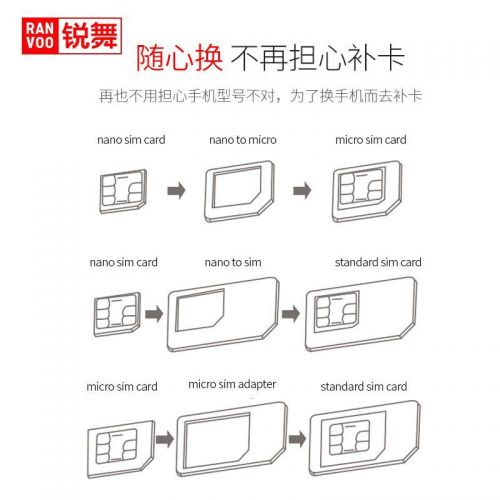 RAN VOO 锐舞

随心换 不再担心补卡

再也不用担心手机型号不对，为了换手机而去补卡

nano sim card

nano to micro

micro sim card

nano sim card

nano to sim

standard sim card

micro sim card

micro sim adapter

standard sim card