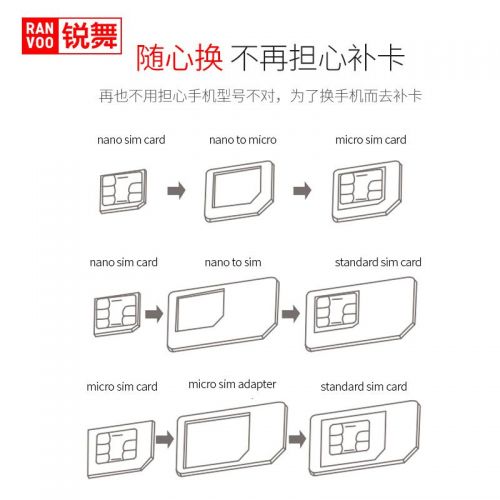 RAN VOO 锐舞

随心换 不再担心补卡

再也不用担心手机型号不对，为了换手机而去补卡

nano sim card

nano to micro

micro sim card

nano sim card

nano to sim

standard sim card

micro sim card

micro sim adapter

standard sim card