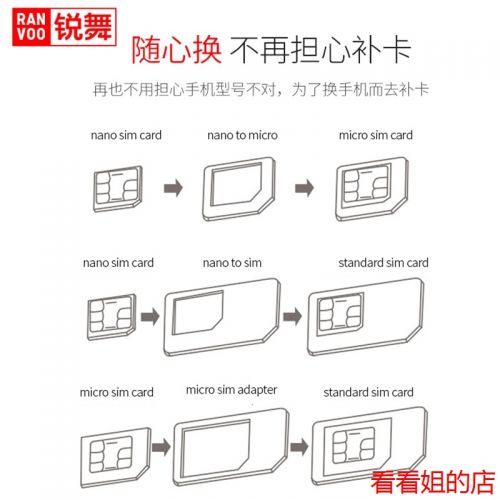 RAN VOO 锐舞

随心换 不再担心补卡

再也不用担心手机型号不对，为了换手机而去补卡

nano sim card

nano to micro

micro sim card

nano sim card

nano to sim

standard sim card

micro sim card

micro sim adapter

standard sim card

看看姐的店