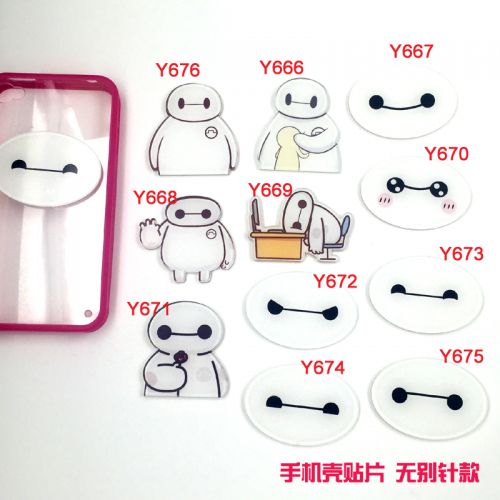 Y676

Y666

Y667

Y670

Y668

Y669

Y673

Y672

Y671

Y674

Y675

手机壳贴片 无别针款