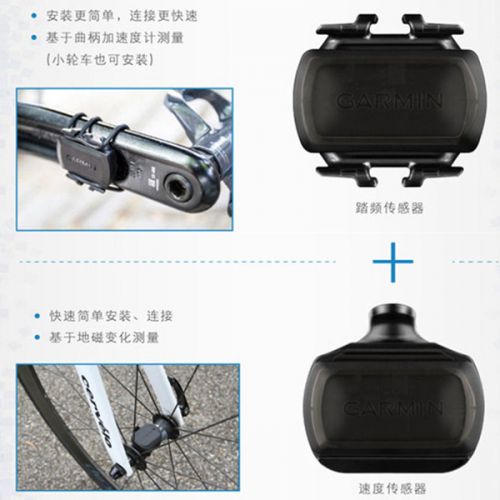 • 安装更简单，连接更快速
• 基于曲柄加速度计测量
（小轮车也可安装）

GARMIN

GARMIN

踏频传感器

+

• 快速简单安装、连接
• 基于地磁变化测量

cervélo

GARMIN

速度传感器